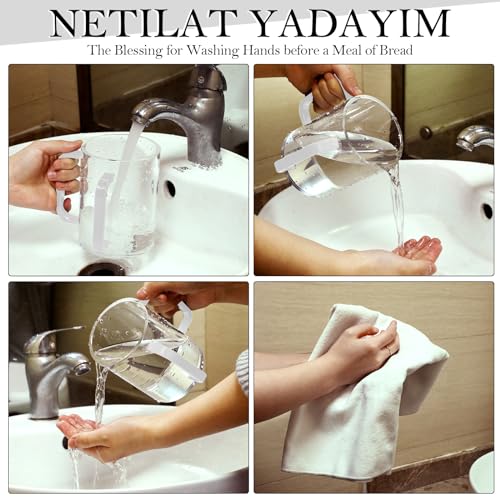 NETILAT YADAYIM
The Blessing for Washing Hands before a Meal of Bread