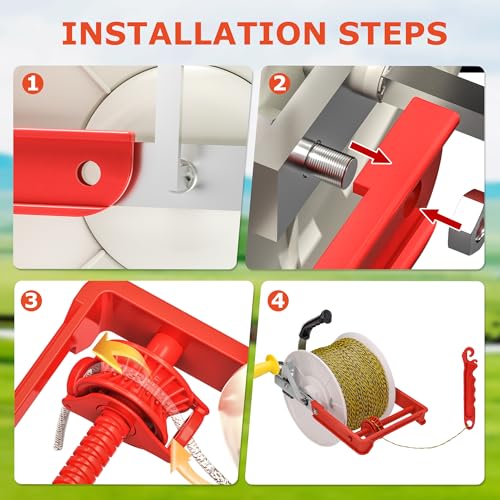 INSTALLATION STEPS

1

2

3

4