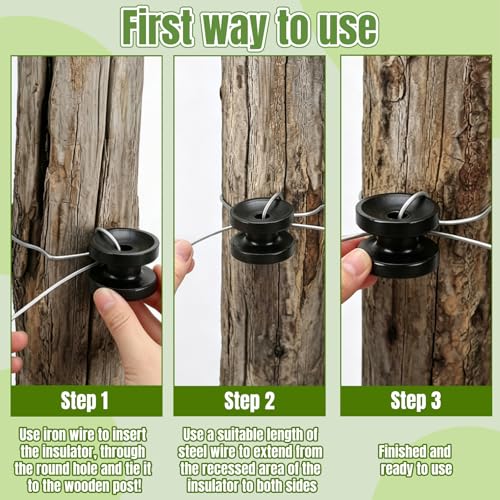 First way to use

Step 1

Use iron wire to insert the insulator, through the round hole and tie it to the wooden post!

Step 2

Use a suitable length of steel wire to extend from the recessed area of the insulator to both sides

Step 3

Finished and ready to use