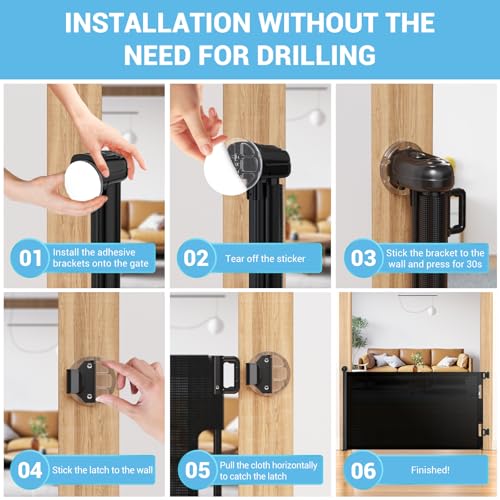 INSTALLATION WITHOUT THE NEED FOR DRILLING

01 Install the adhesive brackets onto the gate

02 Tear off the sticker

03 Stick the bracket to the wall and press for 30s

04 Stick the latch to the wall

05 Pull the cloth horizontally to catch the latch

06 Finished!