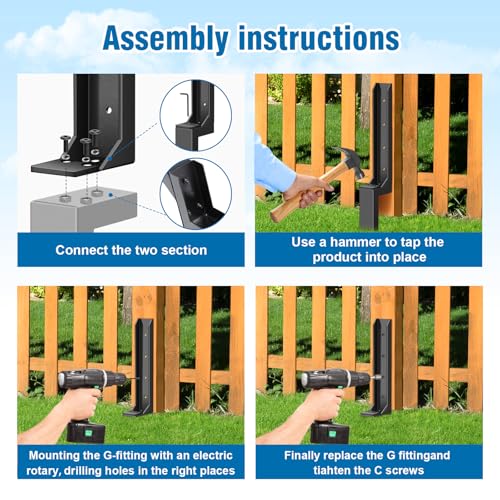 Assembly instructions

Connect the two section

Use a hammer to tap the product into place

Mounting the G-fitting with an electric rotary, drilling holes in the right places

Finally replace the G fittingand tiahten the C screws