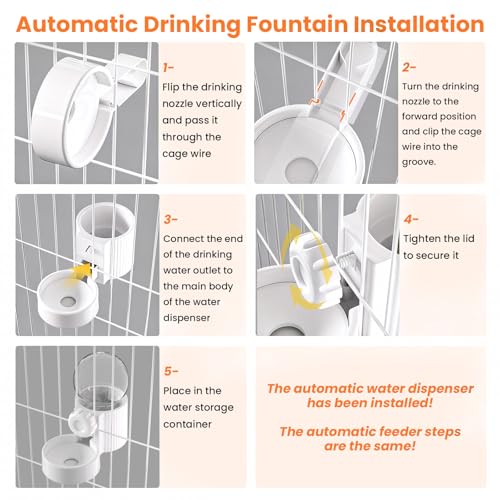 Automatic Drinking Fountain Installation

1-
Flip the drinking nozzle vertically and pass it through the cage wire

2-
Turn the drinking nozzle to the forward position and clip the cage wire into the groove.

3-
Connect the end of the drinking water outlet to the main body of the water dispenser

4-
Tighten the lid to secure it

5-
Place in the water storage container

The automatic water dispenser has been installed!

The automatic feeder steps are the same!