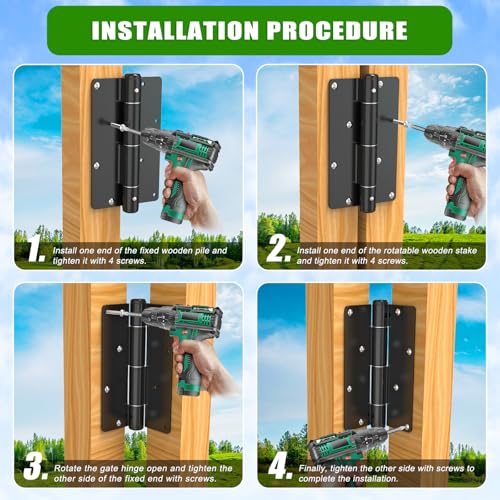 INSTALLATION PROCEDURE

1. Install one end of the fixed wooden pile and tighten it with 4 screws.

2. Install one end of the rotatable wooden stake and tighten it with 4 screws.

3. Rotate the gate hinge open and tighten the other side of the fixed end with screws.

4. Finally, tighten the other side with screws to complete the installation.