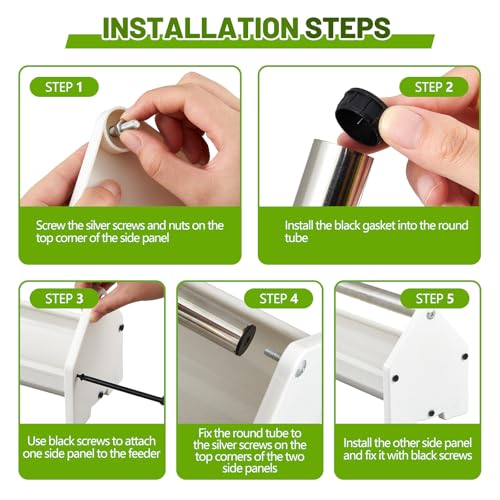 INSTALLATION STEPS

STEP 1

Screw the silver screws and nuts on the top corner of the side panel

STEP 2

Install the black gasket into the round tube

STEP 3

Use black screws to attach one side panel to the feeder

STEP 4

Fix the round tube to the silver screws on the top corners of the two side panels

STEP 5

Install the other side panel and fix it with black screws