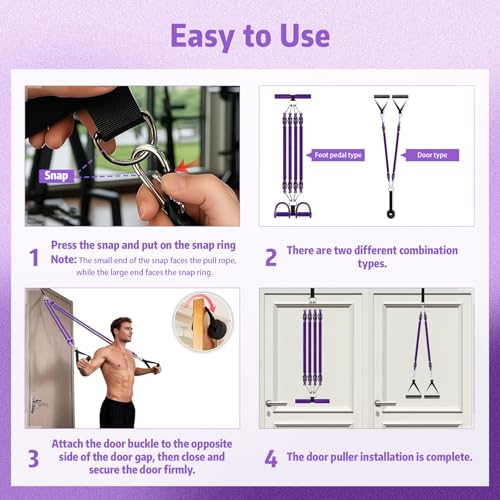 Easy to Use

Snap

Foot pedal type

Door type

1 Press the snap and put on the snap ring
Note: The small end of the snap faces the pull rope, while the large end faces the snap ring.

2 There are two different combination types.

3 Attach the door buckle to the opposite side of the door gap, then close and secure the door firmly.

4 The door puller installation is complete.