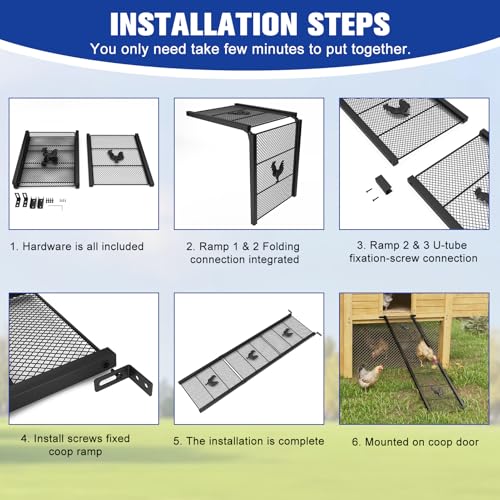 INSTALLATION STEPS
You only need take few minutes to put together.

1. Hardware is all included

2. Ramp 1 & 2 Folding connection integrated

3. Ramp 2 & 3 U-tube fixation-screw connection

4. Install screws fixed coop ramp

5. The installation is complete

6. Mounted on coop door