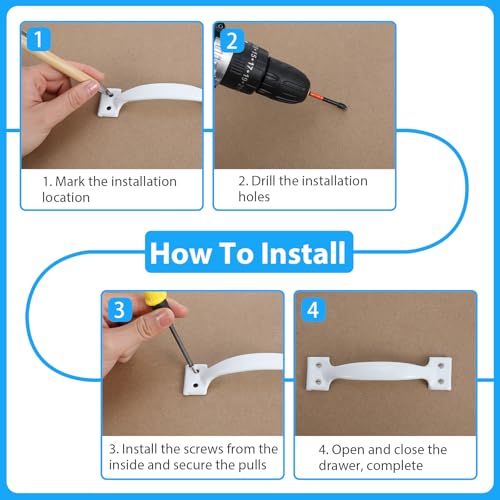 1

1. Mark the installation location

2

2. Drill the installation holes

How To Install

3

3. Install the screws from the inside and secure the pulls

4

4. Open and close the drawer, complete