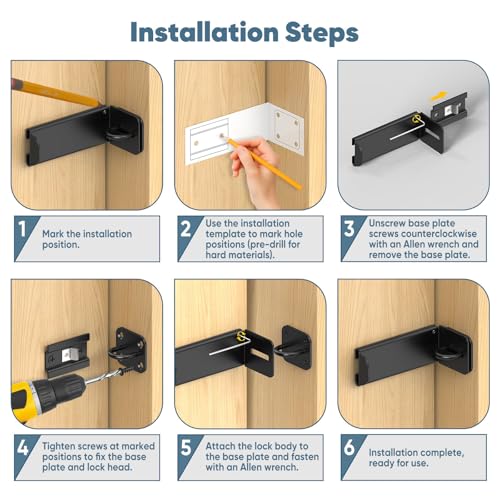 Installation Steps

1 Mark the installation position.

2 Use the installation template to mark hole positions (pre-drill for hard materials).

3 Unscrew base plate screws counterclockwise with an Allen wrench and remove the base plate.

4 Tighten screws at marked positions to fix the base plate and lock head.

5 Attach the lock body to the base plate and fasten with an Allen wrench.

6 Installation complete, ready for use.