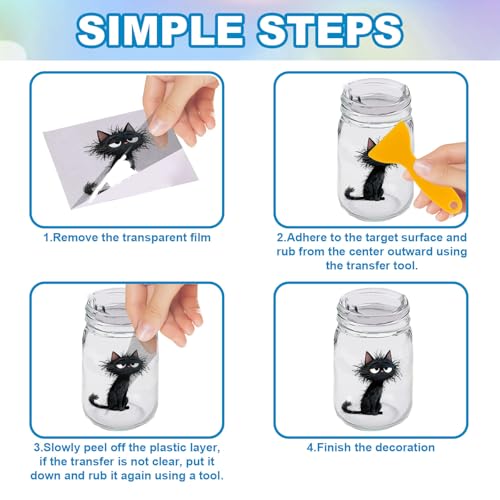 SIMPLE STEPS

1.Remove the transparent film

2.Adhere to the target surface and rub from the center outward using the transfer tool.

3.Slowly peel off the plastic layer, if the transfer is not clear, put it down and rub it again using a tool.

4.Finish the decoration