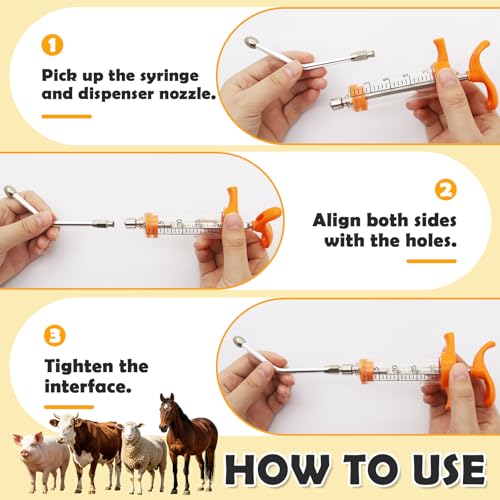 1

Pick up the syringe and dispenser nozzle.

2

Align both sides with the holes.

3

Tighten the interface.

HOW TO USE