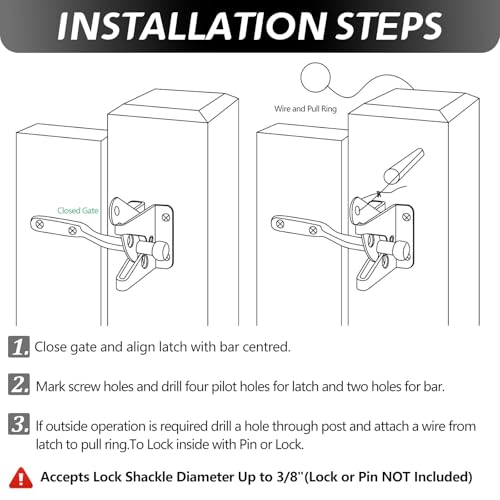 INSTALLATION STEPS

Wire and Pull Ring

Closed Gate

1. Close gate and align latch with bar centred.

2. Mark screw holes and drill four pilot holes for latch and two holes for bar.

3. If outside operation is required drill a hole through post and attach a wire from latch to pull ring.To Lock inside with Pin or Lock.

Accepts Lock Shackle Diameter Up to 3/8''(Lock or Pin NOT Included)