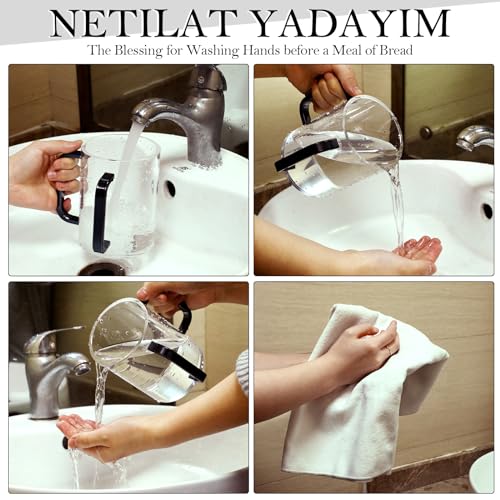 NETILAT YADAYIM

The Blessing for Washing Hands before a Meal of Bread