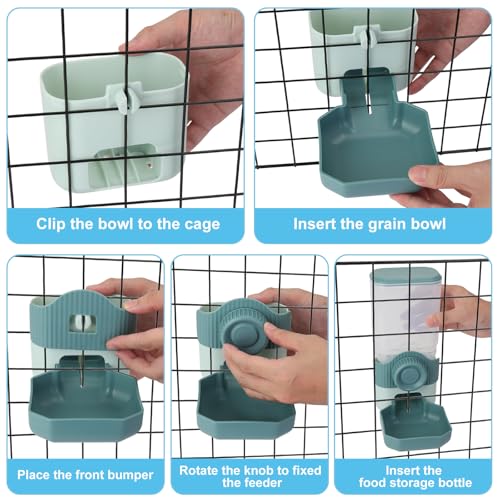 Clip the bowl to the cage

Insert the grain bowl

Place the front bumper

Rotate the knob to fixed the feeder

Insert the food storage bottle