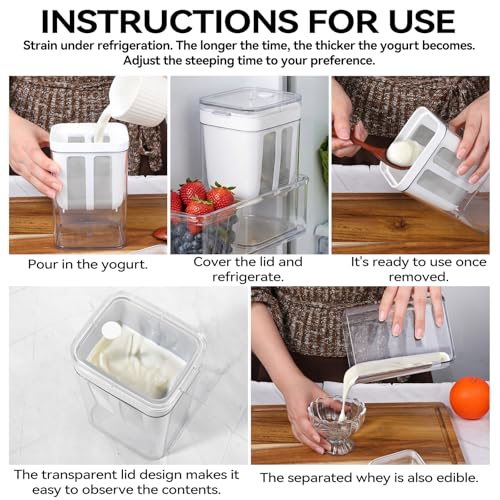 INSTRUCTIONS FOR USE

Strain under refrigeration. The longer the time, the thicker the yogurt becomes. Adjust the steeping time to your preference.

Pour in the yogurt.

Cover the lid and refrigerate.

It's ready to use once removed.

The transparent lid design makes it easy to observe the contents.

The separated whey is also edible.