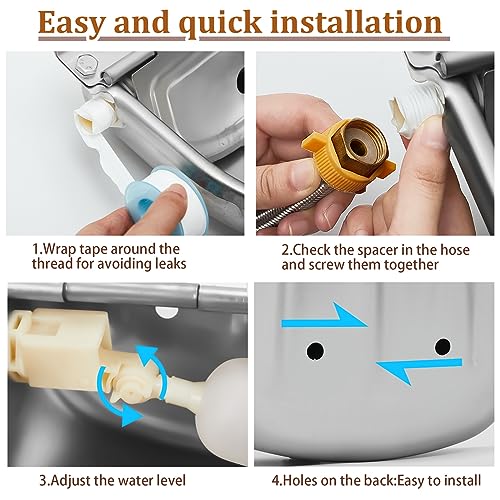 Easy and quick installation

1.Wrap tape around the thread for avoiding leaks

2.Check the spacer in the hose and screw them together

3.Adjust the water level

4.Holes on the back:Easy to install