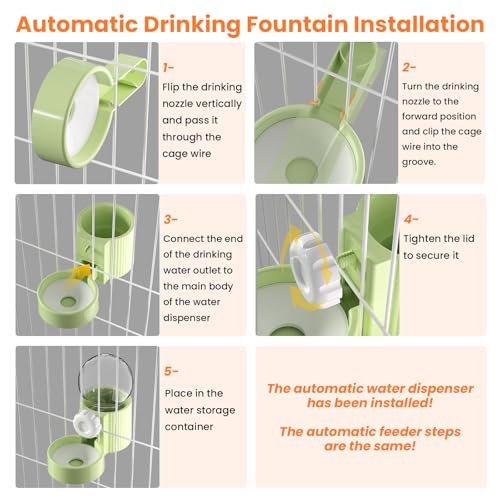 Automatic Drinking Fountain Installation

1-

Flip the drinking nozzle vertically and pass it through the cage wire

2-

Turn the drinking nozzle to the forward position and clip the cage wire into the groove.

3-

Connect the end of the drinking water outlet to the main body of the water dispenser

4-

Tighten the lid to secure it

5-

Place in the water storage container

The automatic water dispenser has been installed!

The automatic feeder steps are the same!