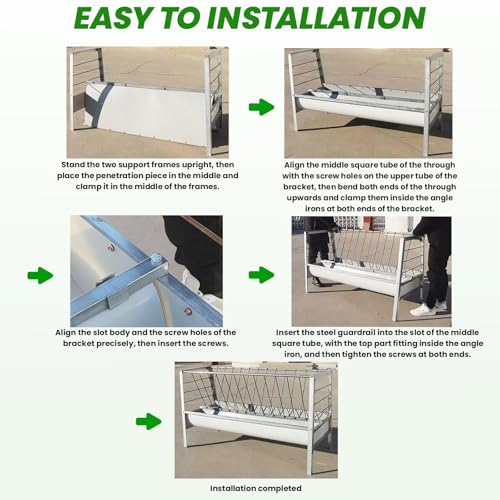 EASY TO INSTALLATION

Stand the two support frames upright, then place the penetration piece in the middle and clamp it in the middle of the frames.

Align the middle square tube of the through with the screw holes on the upper tube of the bracket, then bend both ends of the through upwards and clamp them inside the angle irons at both ends of the bracket.

Align the slot body and the screw holes of the bracket precisely, then insert the screws.

Insert the steel guardrail into the slot of the middle square tube, with the top part fitting inside the angle iron, and then tighten the screws at both ends.

Installation completed