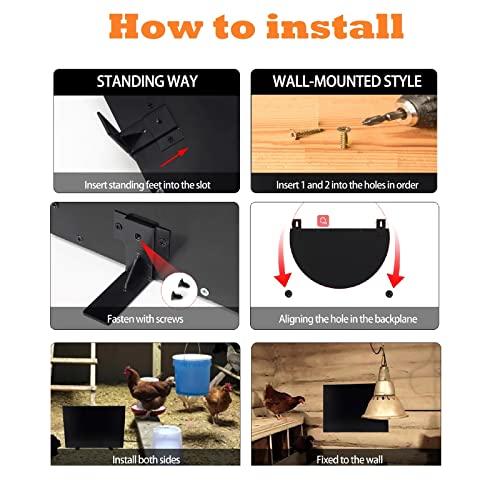 How to install

STANDING WAY

Insert standing feet into the slot

Fasten with screws

Install both sides

WALL-MOUNTED STYLE

Insert 1 and 2 into the holes in order

Aligning the hole in the backplane

Fixed to the wall