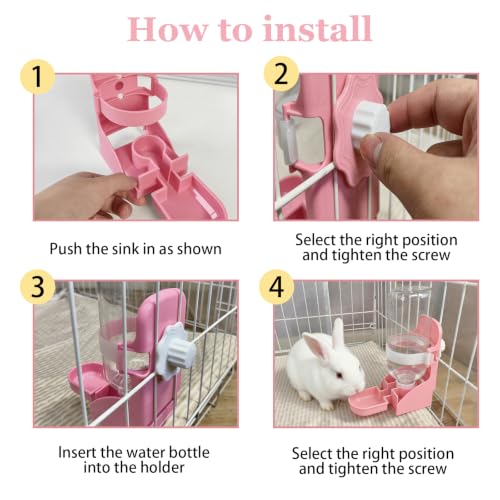 How to install

1

Push the sink in as shown

2

Select the right position and tighten the screw

3

Insert the water bottle into the holder

4

Select the right position and tighten the screw