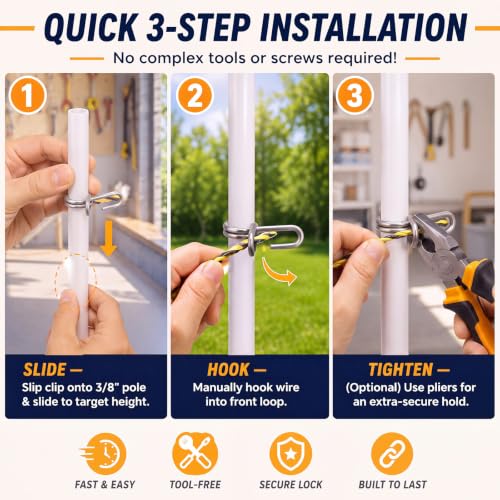 QUICK 3-STEP INSTALLATION

No complex tools or screws required!

1

SLIDE —
Slip clip onto 3/8" pole & slide to target height.

2

HOOK —
Manually hook wire into front loop.

3

TIGHTEN —
(Optional) Use pliers for an extra-secure hold.

FAST & EASY

TOOL-FREE

SECURE LOCK

BUILT TO LAST