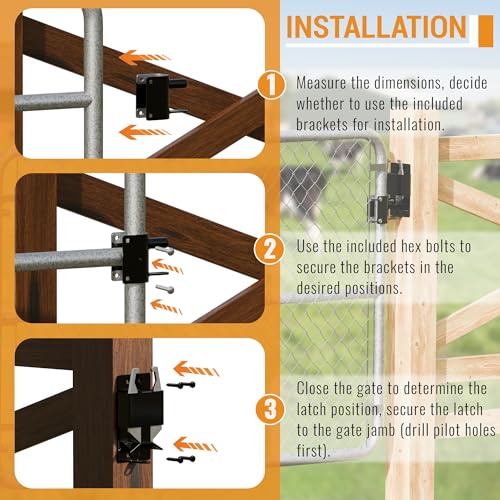 INSTALLATION

1 Measure the dimensions, decide whether to use the included brackets for installation.

2 Use the included hex bolts to secure the brackets in the desired positions.

3 Close the gate to determine the latch position, secure the latch to the gate jamb (drill pilot holes first).