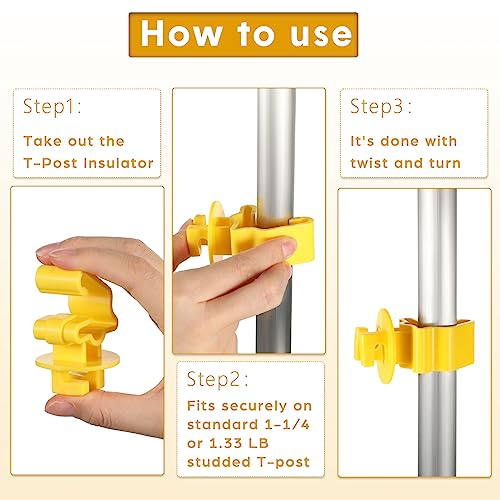 How to use

Step1:

Take out the T-Post Insulator

Step2:

Fits securely on standard 1-1/4 or 1.33 LB studded T-post

Step3:

It's done with twist and turn