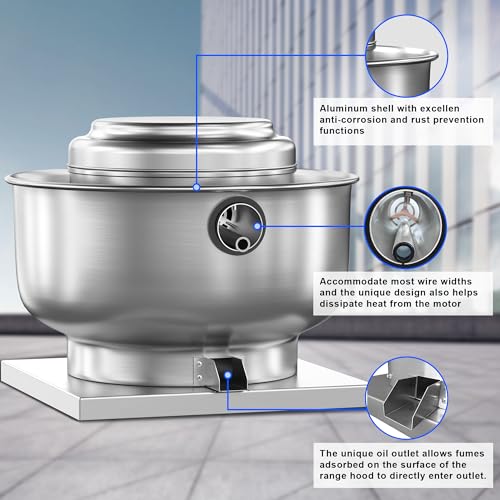 Aluminum shell with excellen anti-corrosion and rust prevention functions

Accommodate most wire widths and the unique design also helps dissipate heat from the motor

The unique oil outlet allows fumes adsorbed on the surface of the range hood to directly enter outlet.