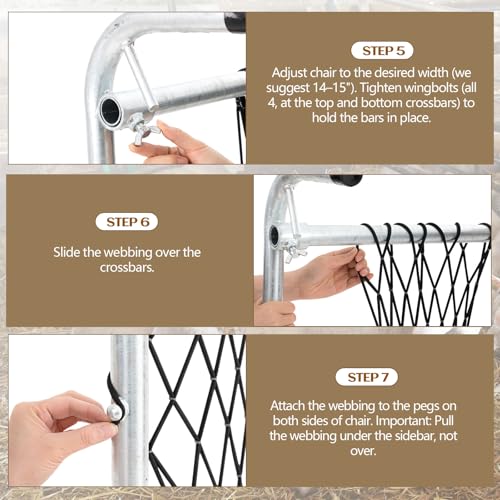 STEP 5

Adjust chair to the desired width (we suggest 14–15"). Tighten wingbolts (all 4, at the top and bottom crossbars) to hold the bars in place.

STEP 6

Slide the webbing over the crossbars.

STEP 7

Attach the webbing to the pegs on both sides of chair. Important: Pull the webbing under the sidebar, not over.