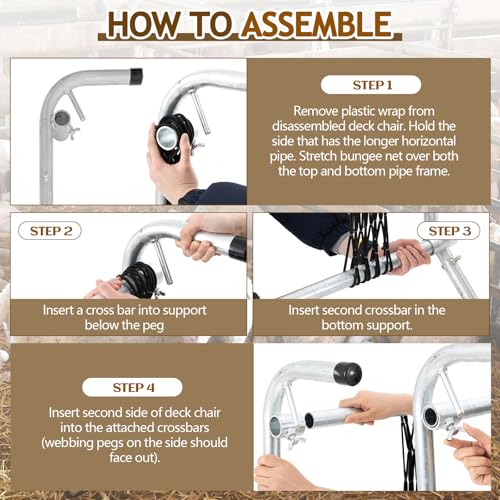 HOW TO ASSEMBLE

STEP 1

Remove plastic wrap from disassembled deck chair. Hold the side that has the longer horizontal pipe. Stretch bungee net over both the top and bottom pipe frame.

STEP 2

Insert a cross bar into support below the peg

STEP 3

Insert second crossbar in the bottom support.

STEP 4

Insert second side of deck chair into the attached crossbars (webbing pegs on the side should face out).