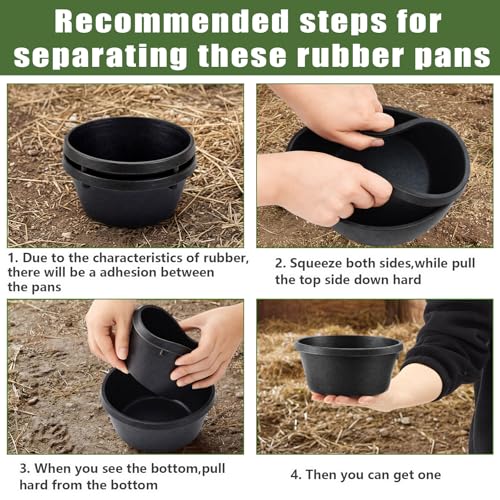 Recommended steps for separating these rubber pans

1. Due to the characteristics of rubber, there will be a adhesion between the pans

2. Squeeze both sides,while pull the top side down hard

3. When you see the bottom,pull hard from the bottom

4. Then you can get one