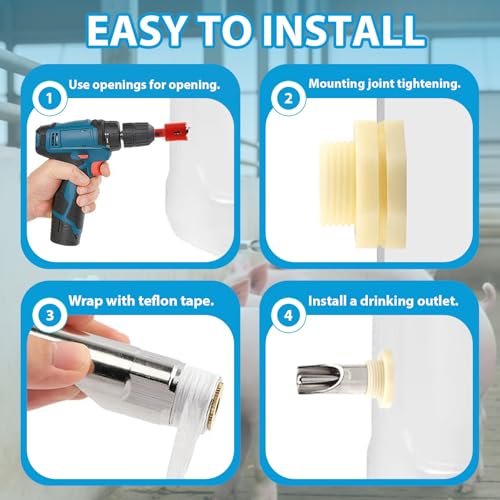 EASY TO INSTALL

1 Use openings for opening.

2 Mounting joint tightening.

3 Wrap with teflon tape.

4 Install a drinking outlet.