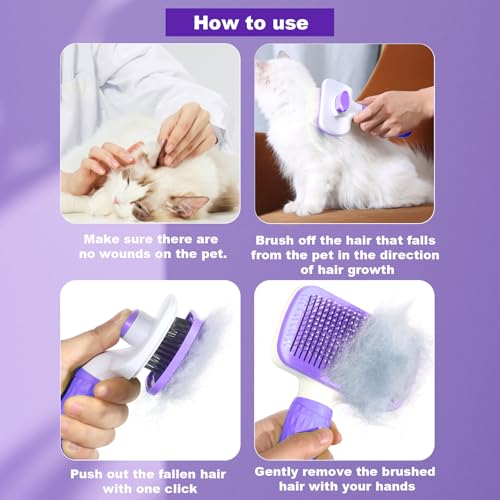 How to use

Make sure there are no wounds on the pet.

Brush off the hair that falls from the pet in the direction of hair growth

Push out the fallen hair with one click

Gently remove the brushed hair with your hands