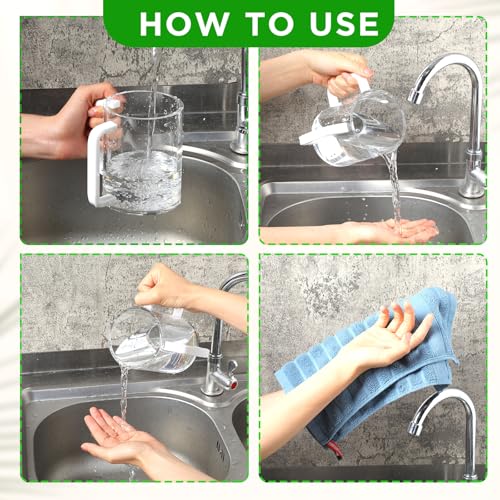 HOW TO USE