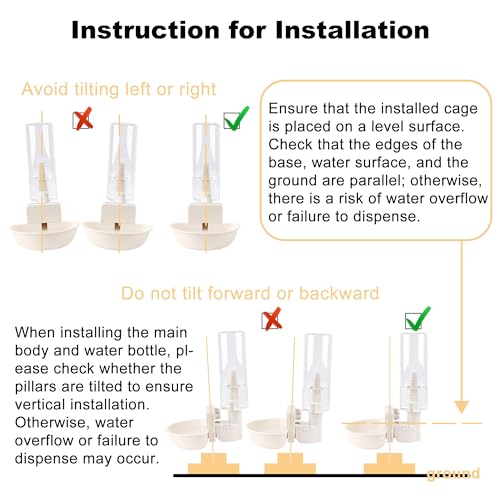 Instruction for Installation

Avoid tilting left or right

Ensure that the installed cage is placed on a level surface. Check that the edges of the base, water surface, and the ground are parallel; otherwise, there is a risk of water overflow or failure to dispense.

Do not tilt forward or backward

When installing the main body and water bottle, please check whether the pillars are tilted to ensure vertical installation. Otherwise, water overflow or failure to dispense may occur.

ground