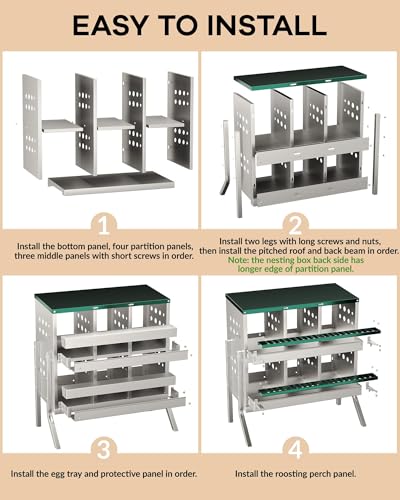 EASY TO INSTALL

1

Install the bottom panel, four partition panels, three middle panels with short screws in order.

2

Install two legs with long screws and nuts, then install the pitched roof and back beam in order.
Note: the nesting box back side has longer edge of partition panel.

3

Install the egg tray and protective panel in order.

4

Install the roosting perch panel.