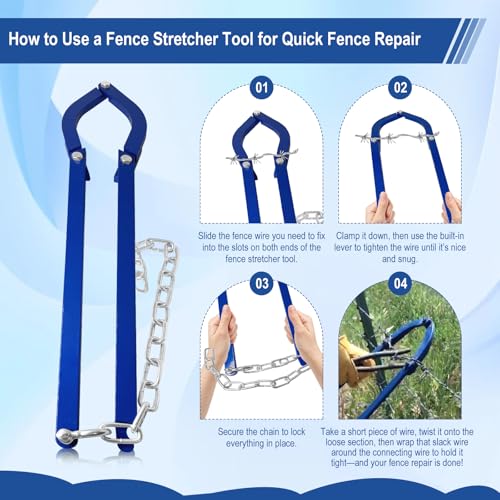 How to Use a Fence Stretcher Tool for Quick Fence Repair

01

Slide the fence wire you need to fix into the slots on both ends of the fence stretcher tool.

02

Clamp it down, then use the built-in lever to tighten the wire until it's nice and snug.

03

Secure the chain to lock everything in place.

04

Take a short piece of wire, twist it onto the loose section, then wrap that slack wire around the connecting wire to hold it tight—and your fence repair is done!