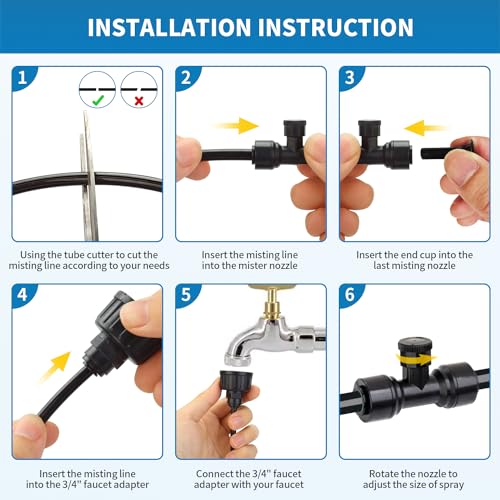 INSTALLATION INSTRUCTION

1

Using the tube cutter to cut the misting line according to your needs

2

Insert the misting line into the mister nozzle

3

Insert the end cup into the last misting nozzle

4

Insert the misting line into the 3/4" faucet adapter

5

Connect the 3/4" faucet adapter with your faucet

6

Rotate the nozzle to adjust the size of spray