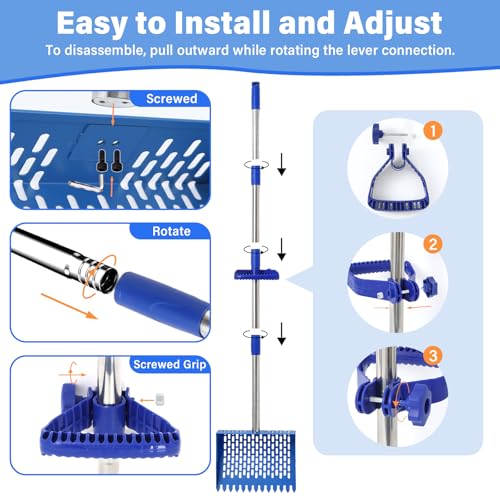 Easy to Install and Adjust
To disassemble, pull outward while rotating the lever connection.

Screwed

Rotate

Screwed Grip

1

2

3