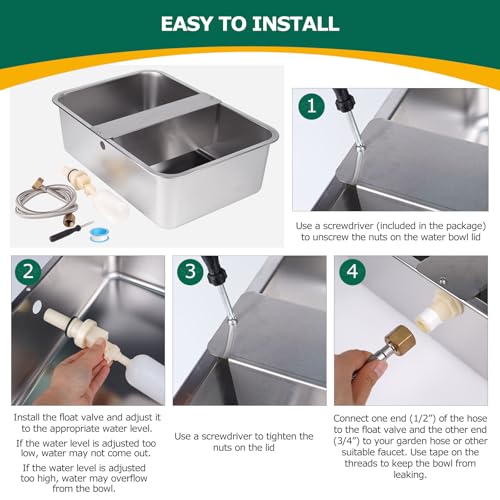 EASY TO INSTALL

1

Use a screwdriver (included in the package) to unscrew the nuts on the water bowl lid

2

Install the float valve and adjust it to the appropriate water level.

If the water level is adjusted too low, water may not come out.

If the water level is adjusted too high, water may overflow from the bowl.

3

Use a screwdriver to tighten the nuts on the lid

4

Connect one end (1/2") of the hose to the float valve and the other end (3/4") to your garden hose or other suitable faucet. Use tape on the threads to keep the bowl from leaking.