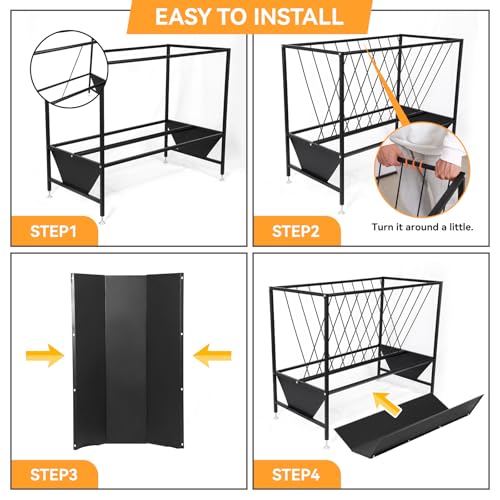 EASY TO INSTALL

STEP1

STEP2

Turn it around a little.

STEP3

STEP4