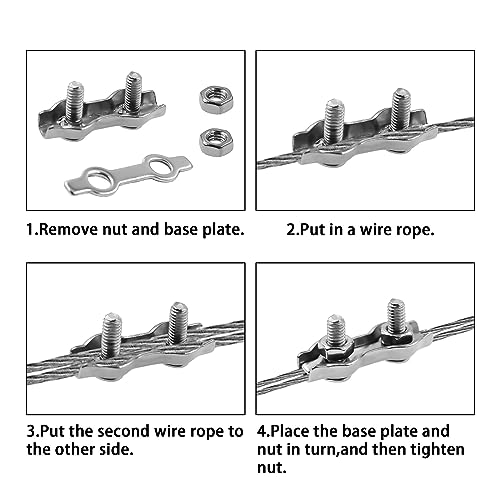 1.Remove nut and base plate.

2.Put in a wire rope.

3.Put the second wire rope to the other side.

4.Place the base plate and nut in turn,and then tighten nut.