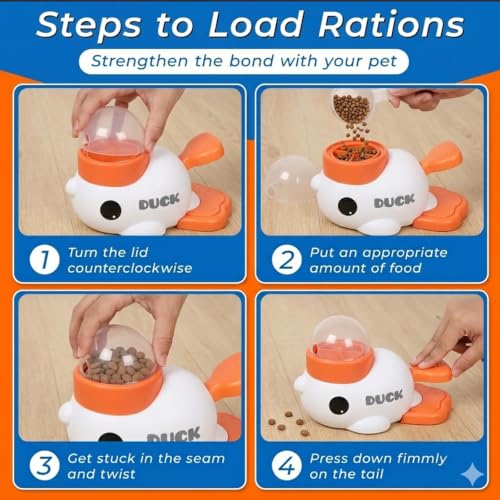 Steps to Load Rations

Strengthen the bond with your pet

DUCK

1 Turn the lid counterclockwise

DUCK

2 Put an appropriate amount of food

DUCK

3 Get stuck in the seam and twist

DUCK

4 Press down fimmly on the tail