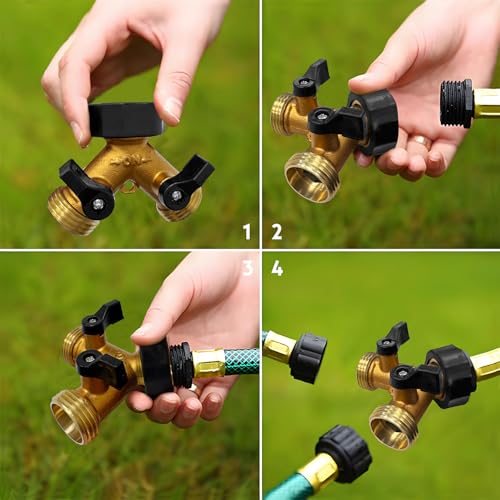 1
2
3
4