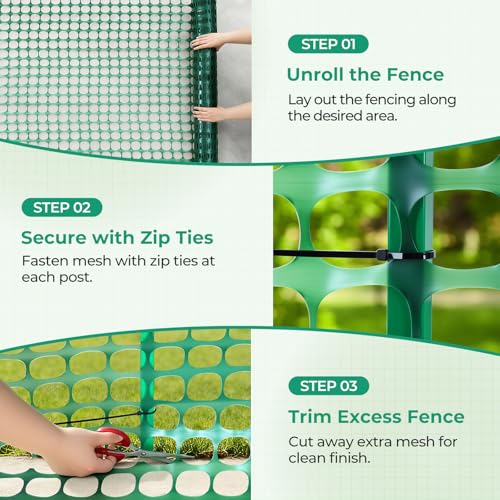 STEP 01

Unroll the Fence

Lay out the fencing along the desired area.

STEP 02

Secure with Zip Ties

Fasten mesh with zip ties at each post.

STEP 03

Trim Excess Fence

Cut away extra mesh for clean finish.