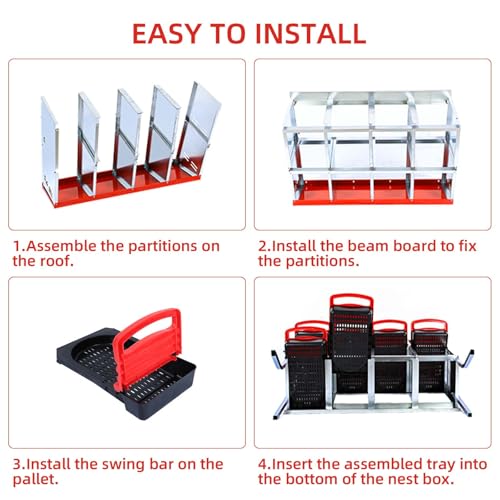 EASY TO INSTALL

1.Assemble the partitions on the roof.

2.Install the beam board to fix the partitions.

3.Install the swing bar on the pallet.

4.Insert the assembled tray into the bottom of the nest box.