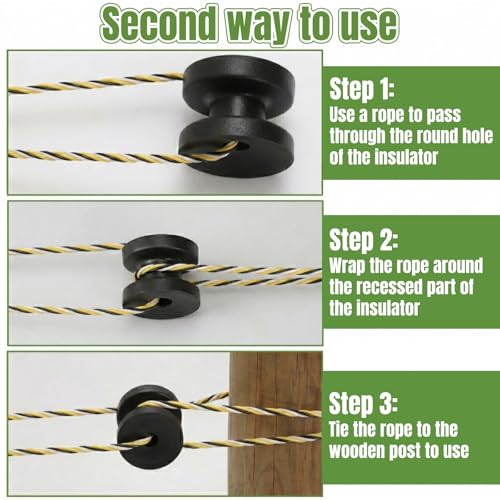 Second way to use

Step 1:
Use a rope to pass through the round hole of the insulator

Step 2:
Wrap the rope around the recessed part of the insulator

Step 3:
Tie the rope to the wooden post to use