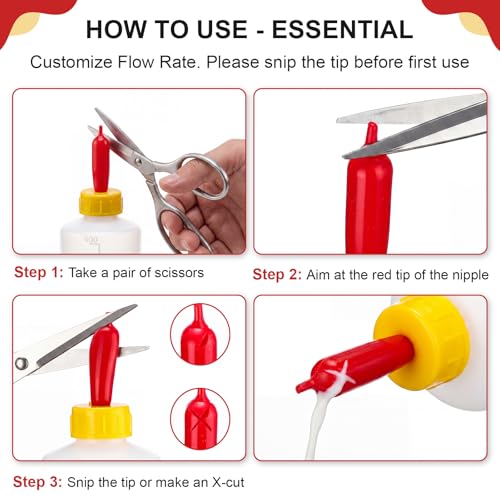 HOW TO USE - ESSENTIAL

Customize Flow Rate. Please snip the tip before first use

400

Step 1: Take a pair of scissors

Step 2: Aim at the red tip of the nipple

Step 3: Snip the tip or make an X-cut