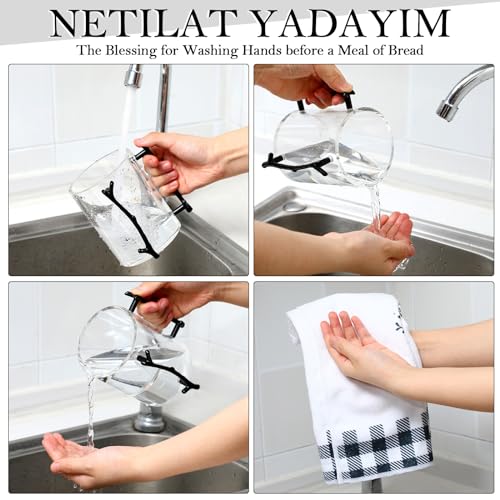 NETILAT YADAYIM
The Blessing for Washing Hands before a Meal of Bread