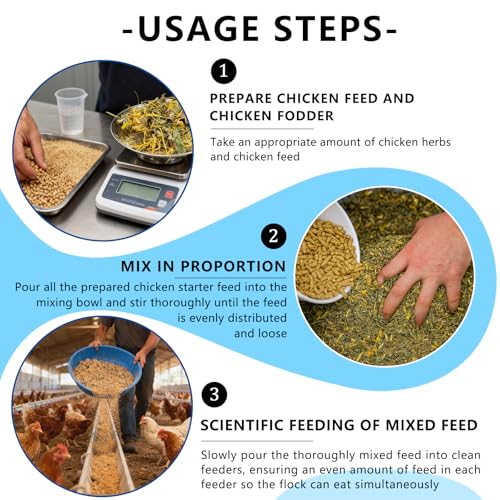 -USAGE STEPS-

1

PREPARE CHICKEN FEED AND CHICKEN FODDER

Take an appropriate amount of chicken herbs and chicken feed

2

MIX IN PROPORTION

Pour all the prepared chicken starter feed into the mixing bowl and stir thoroughly until the feed is evenly distributed and loose

3

SCIENTIFIC FEEDING OF MIXED FEED

Slowly pour the thoroughly mixed feed into clean feeders, ensuring an even amount of feed in each feeder so the flock can eat simultaneously