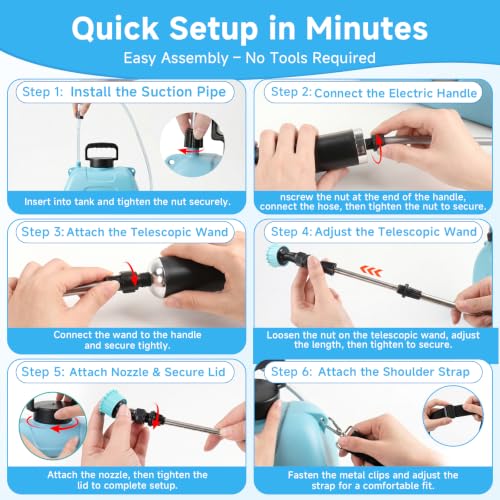 Quick Setup in Minutes
Easy Assembly – No Tools Required

Step 1: Install the Suction Pipe
Insert into tank and tighten the nut securely.

Step 2: Connect the Electric Handle
nscrew the nut at the end of the handle, connect the hose, then tighten the nut to secure.

Step 3: Attach the Telescopic Wand
Connect the wand to the handle and secure tightly.

Step 4: Adjust the Telescopic Wand
Loosen the nut on the telescopic wand, adjust the length, then tighten to secure.

Step 5: Attach Nozzle & Secure Lid
Attach the nozzle, then tighten the lid to complete setup.

Step 6: Attach the Shoulder Strap
Fasten the metal clips and adjust the strap for a comfortable fit.